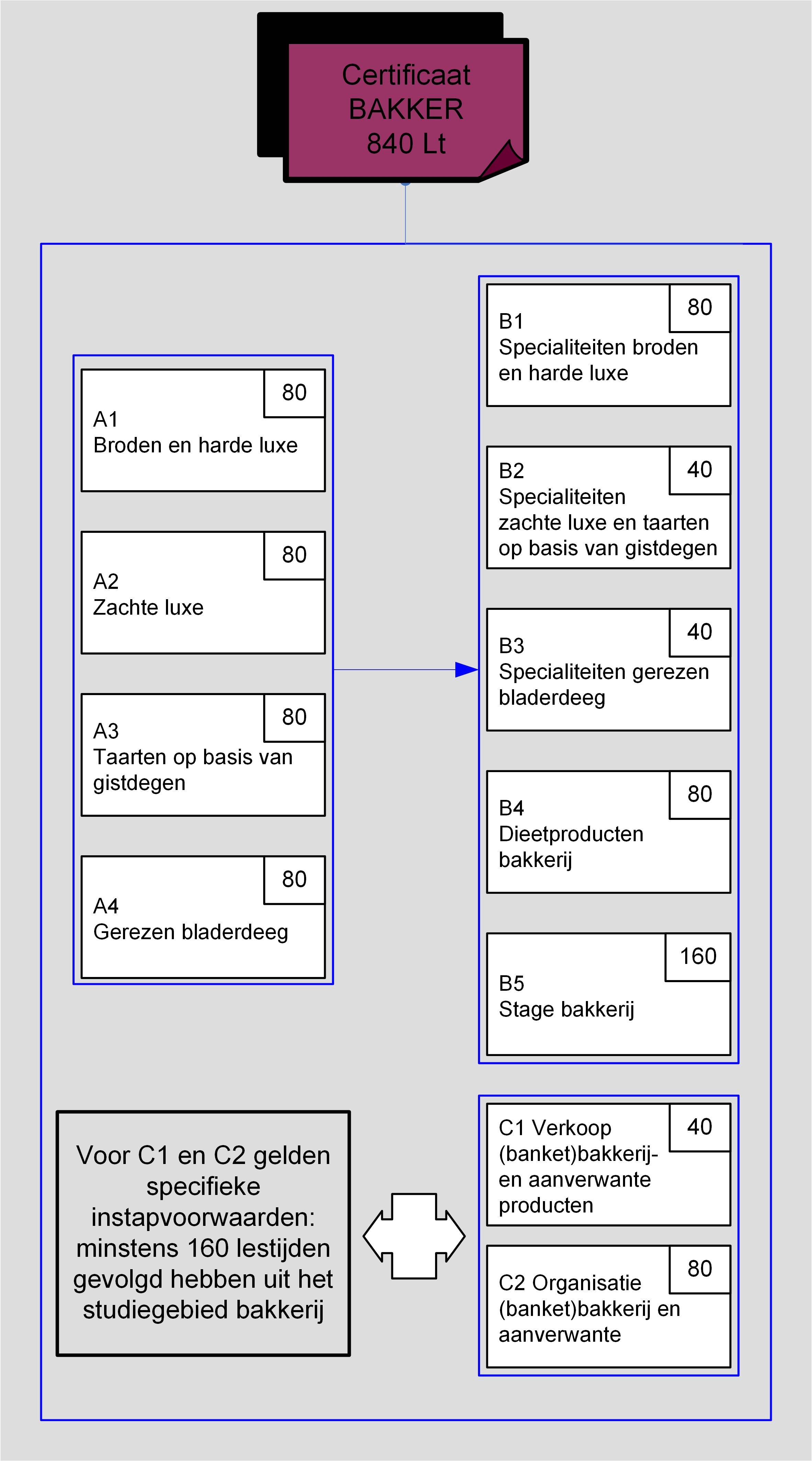 Certificaat
BAKKER
840 Lt

80
A1
Broden en harde luxe

80
A2
Zachte luxe

80
A3
Taarten op basis van gistdegen

80
A4
Gerezen bladerdeeg

80
B1
Specialiteiten broden en harde luxe

40
B2
Specialiteiten zachte luxe en taarten op basis van gistdegen

40
B3
Specialiteiten gerezen bladerdeeg

80
B4
Dieetproducten bakkerij

160
B5
Stage bakkerij

Voor C1 en C2 gelden specifieke instapvoorwaarden: minstens 160 lestijden gevolgd hebben uit het studiegebied bakkerij

40
C1 Verkoop (banket)bakkerij- en aanverwante producten

80
C2 Organisatie (banket)bakkerij en aanverwante